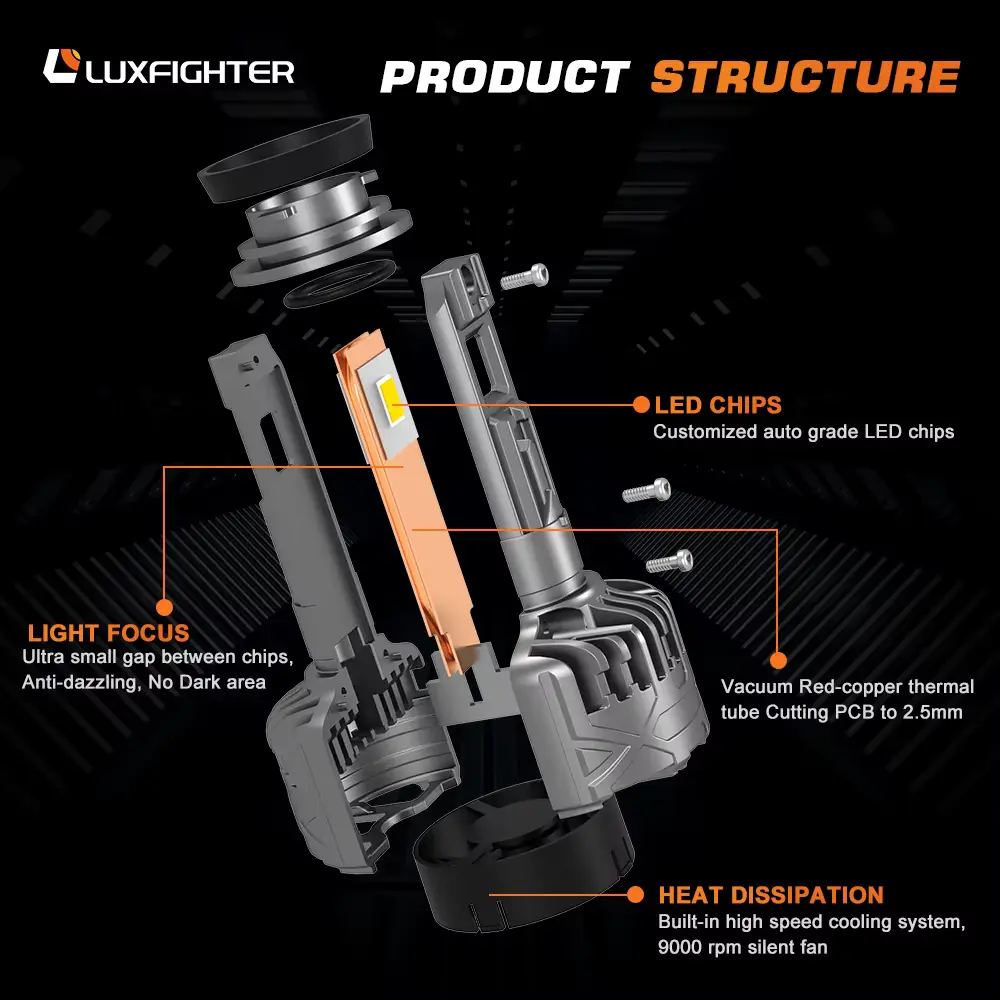 LUXFIGHTER

PRODUCT STRUCTURE

LED CHIPS
Customized auto grade LED chips

LIGHT FOCUS
Ultra small gap between chips, Anti-dazzling, No Dark area

Vacuum Red-copper thermal tube Cutting PCB to 2.5mm

HEAT DISSIPATION
Built-in high speed cooling system, 9000 rpm silent fan